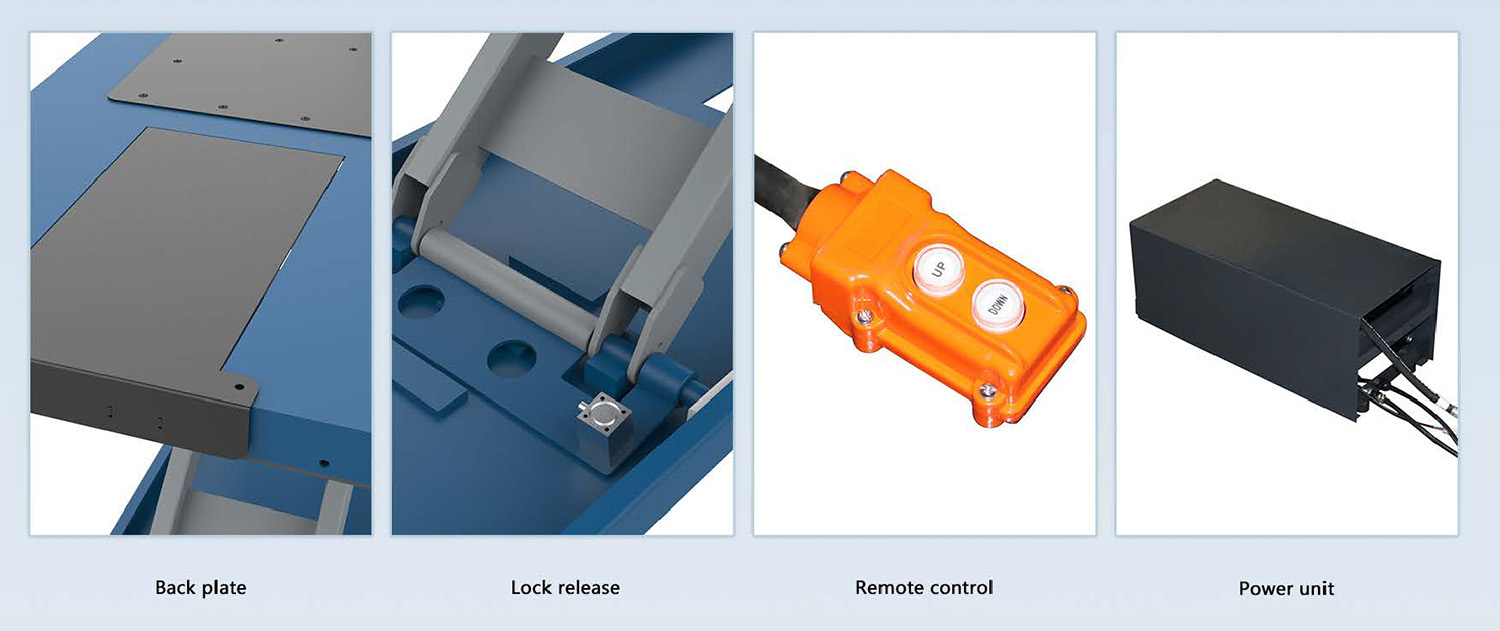 UP
DOWN

Back plate

Lock release

Remote control

Power unit