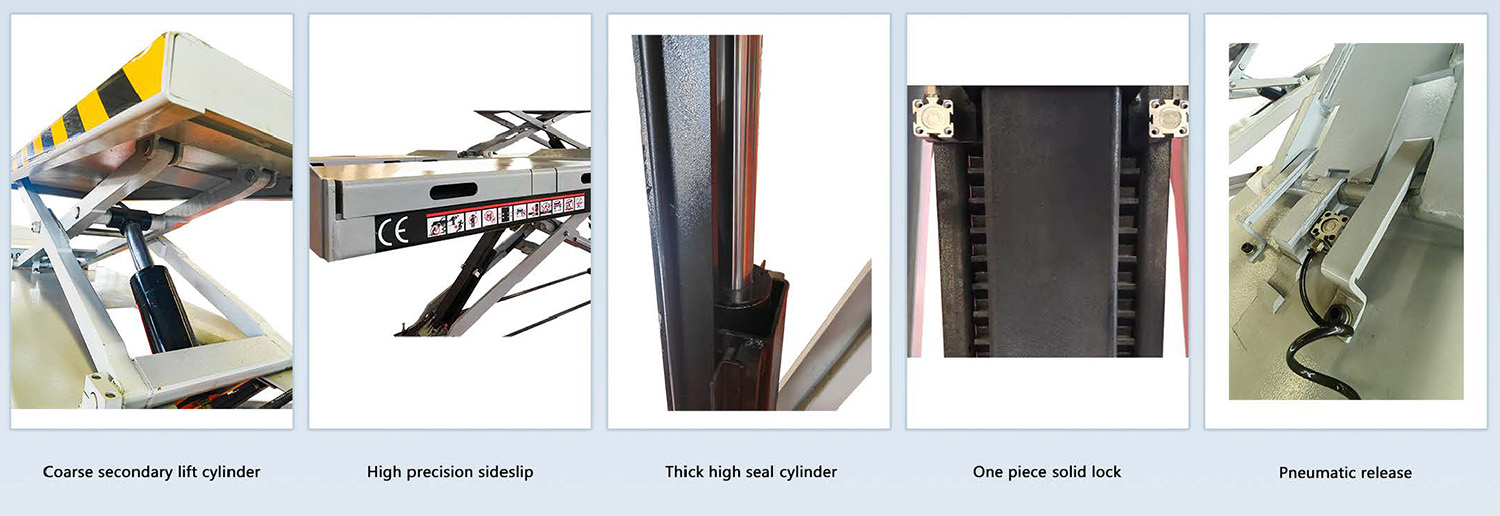 CE

Coarse secondary lift cylinder

High precision sideslip

Thick high seal cylinder

One piece solid lock

Pneumatic release