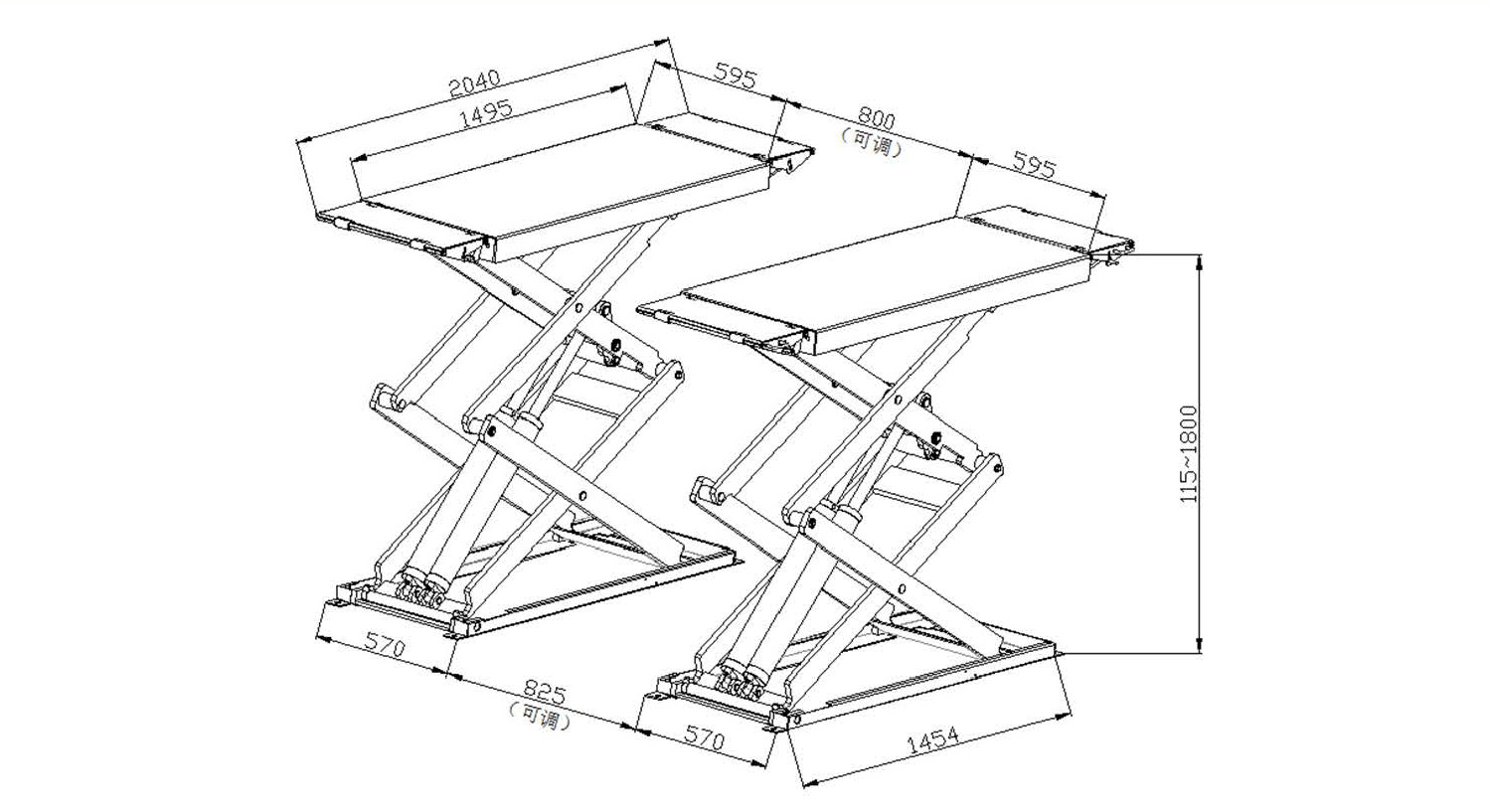 2040
1495
595
800
（可调）
595
115~1800
570
825
（可调）
570
1454