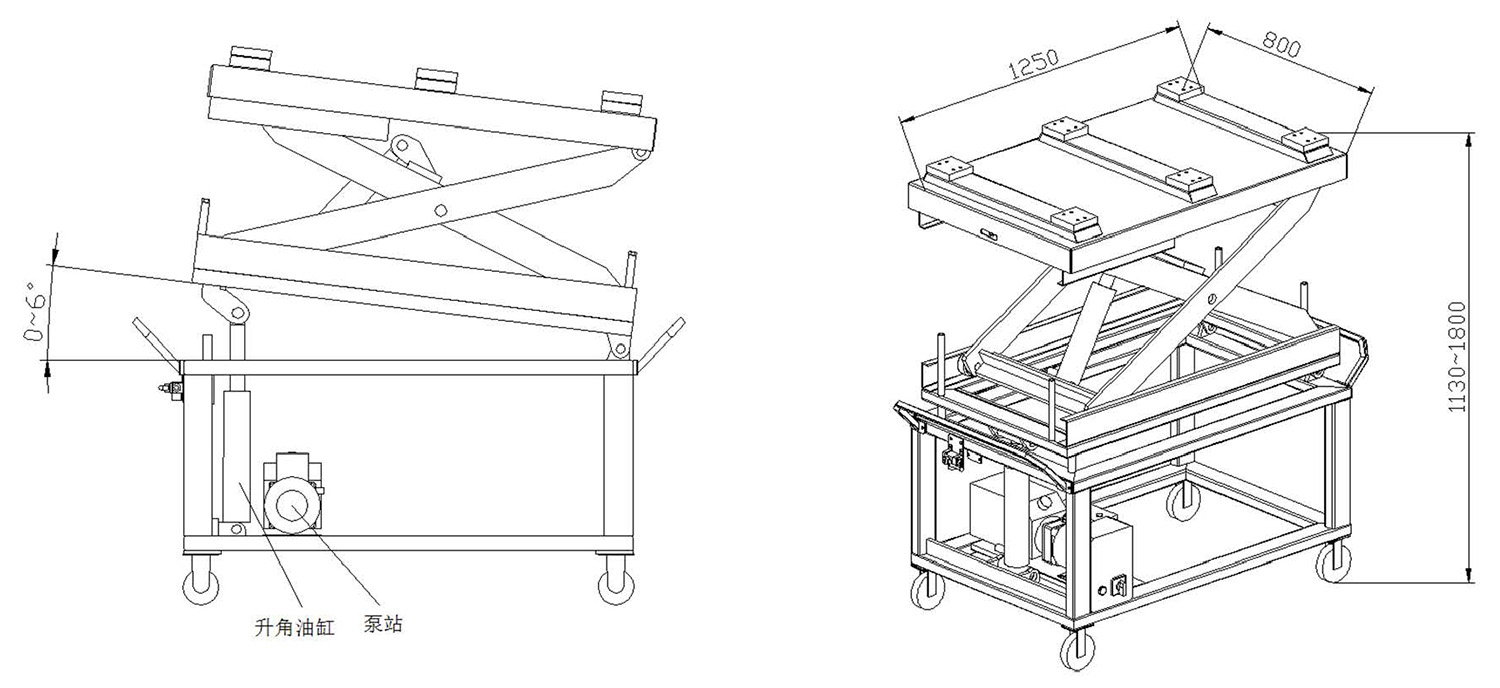 0~6°

升角油缸

泵站

1250

800

1130~1800