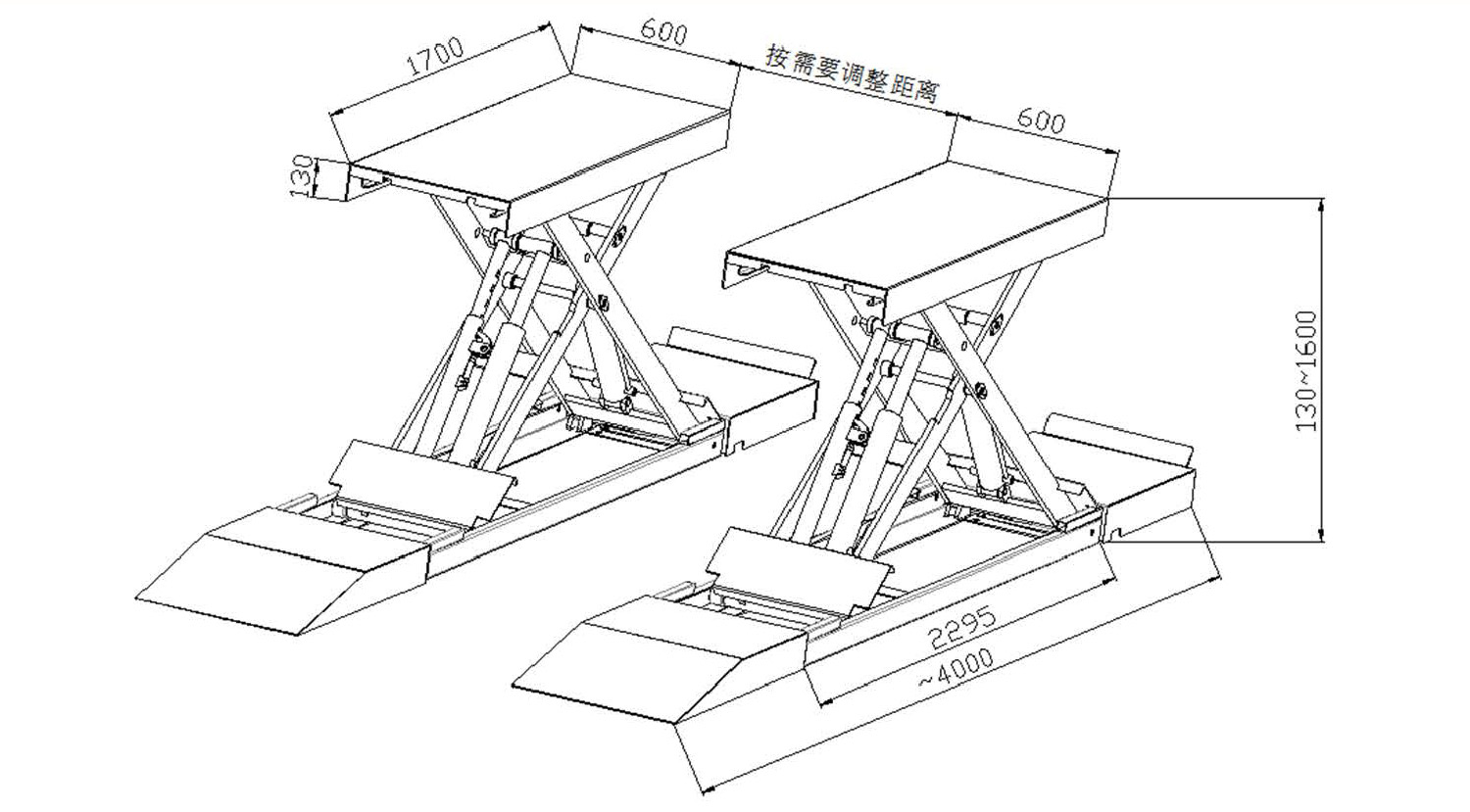 1700
600
按需要调整距离
600
130
130~1600
2295
~4000