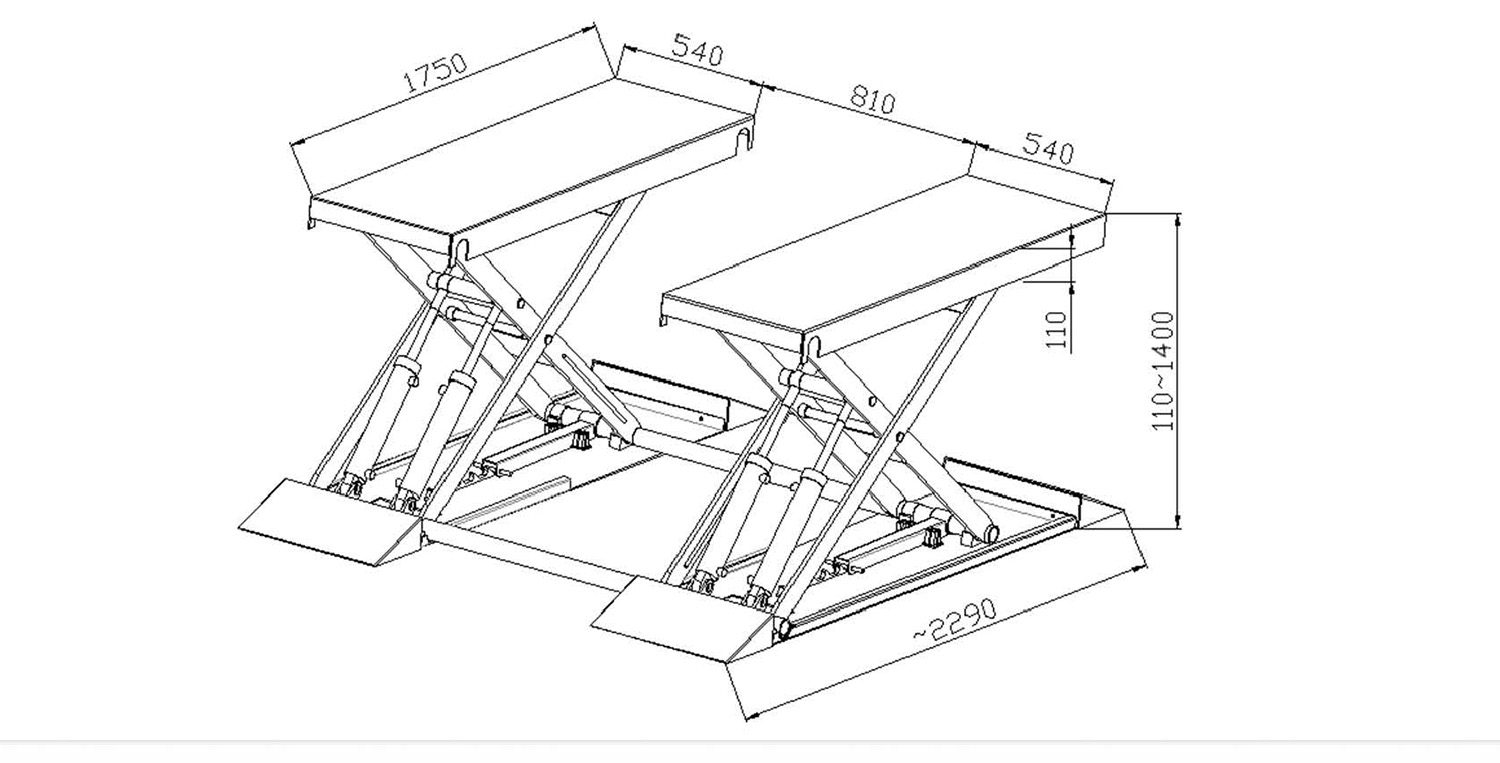 1750
540
810
540
110
110~1400
~2290